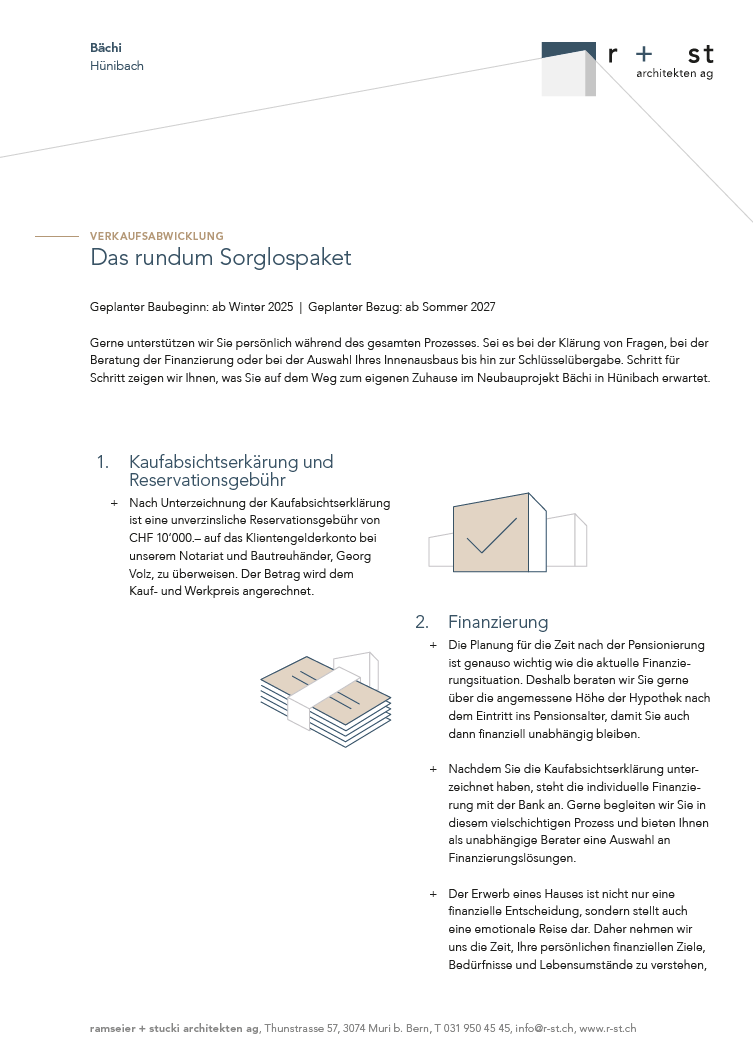 Bächi
Hünibach

r + st
architekten ag

VERKAUFSABWICKLUNG
Das rundum Sorglospaket

Geplanter Baubeginn: ab Winter 2025 | Geplanter Bezug: ab Sommer 2027

Gerne unterstützen wir Sie persönlich während des gesamten Prozesses. Sei es bei der Klärung von Fragen, bei der Beratung der Finanzierung oder bei der Auswahl Ihres Innenausbaus bis hin zur Schlüsselübergabe. Schritt für Schritt zeigen wir Ihnen, was Sie auf dem Weg zum eigenen Zuhause im Neubauprojekt Bächi in Hünibach erwartet.

1. Kaufabsichtserkärung und Reservationsgebühr

+ Nach Unterzeichnung der Kaufabsichtserklärung ist eine unverzinsliche Reservationsgebühr von CHF 10'000.– auf das Klientengelderkonto bei unserem Notariat und Bautreuhänder, Georg Volz, zu überweisen. Der Betrag wird dem Kauf- und Werkpreis angerechnet.

2. Finanzierung

+ Die Planung für die Zeit nach der Pensionierung ist genauso wichtig wie die aktuelle Finanzierungsituation. Deshalb beraten wir Sie gerne über die angemessene Höhe der Hypothek nach dem Eintritt ins Pensionsalter, damit Sie auch dann finanziell unabhängig bleiben.

+ Nachdem Sie die Kaufabsichtserklärung unterzeichnet haben, steht die individuelle Finanzierung mit der Bank an. Gerne begleiten wir Sie in diesem vielschichtigen Prozess und bieten Ihnen als unabhängige Berater eine Auswahl an Finanzierungslösungen.

+ Der Erwerb eines Hauses ist nicht nur eine finanzielle Entscheidung, sondern stellt auch eine emotionale Reise dar. Daher nehmen wir uns die Zeit, Ihre persönlichen finanziellen Ziele, Bedürfnisse und Lebensumstände zu verstehen,

ramseier + stucki architekten ag, Thunstrasse 57, 3074 Muri b. Bern, T 031 950 45 45, info@r-st.ch, www.r-st.ch